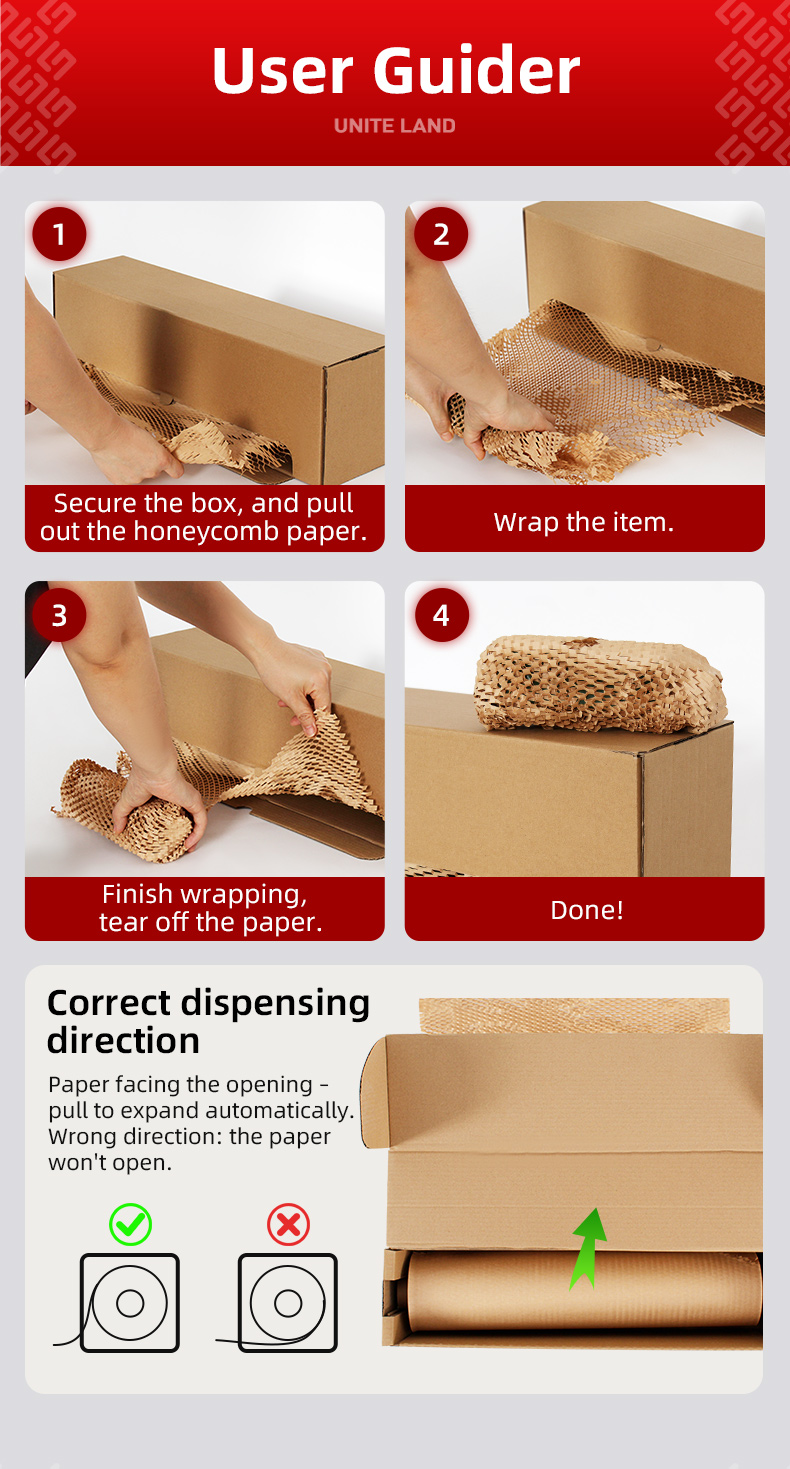 User Guider
UNITE LAND

1
Secure the box, and pull out the honeycomb paper.

2
Wrap the item.

3
Finish wrapping, tear off the paper.

4
Done!

Correct dispensing direction
Paper facing the opening - pull to expand automatically. Wrong direction: the paper won't open.