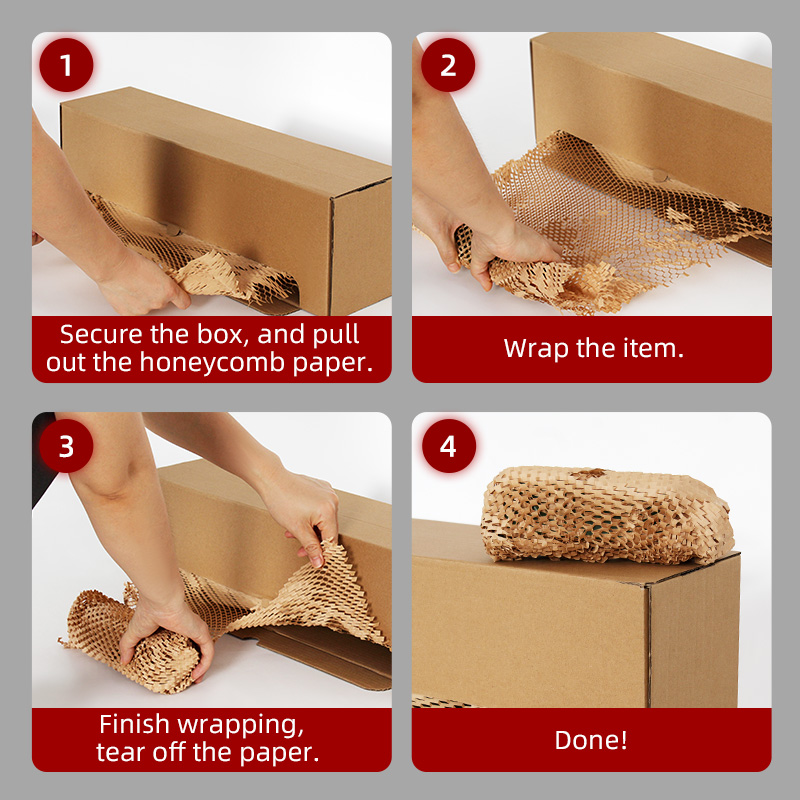 1

Secure the box, and pull out the honeycomb paper.

2

Wrap the item.

3

Finish wrapping, tear off the paper.

4

Done!